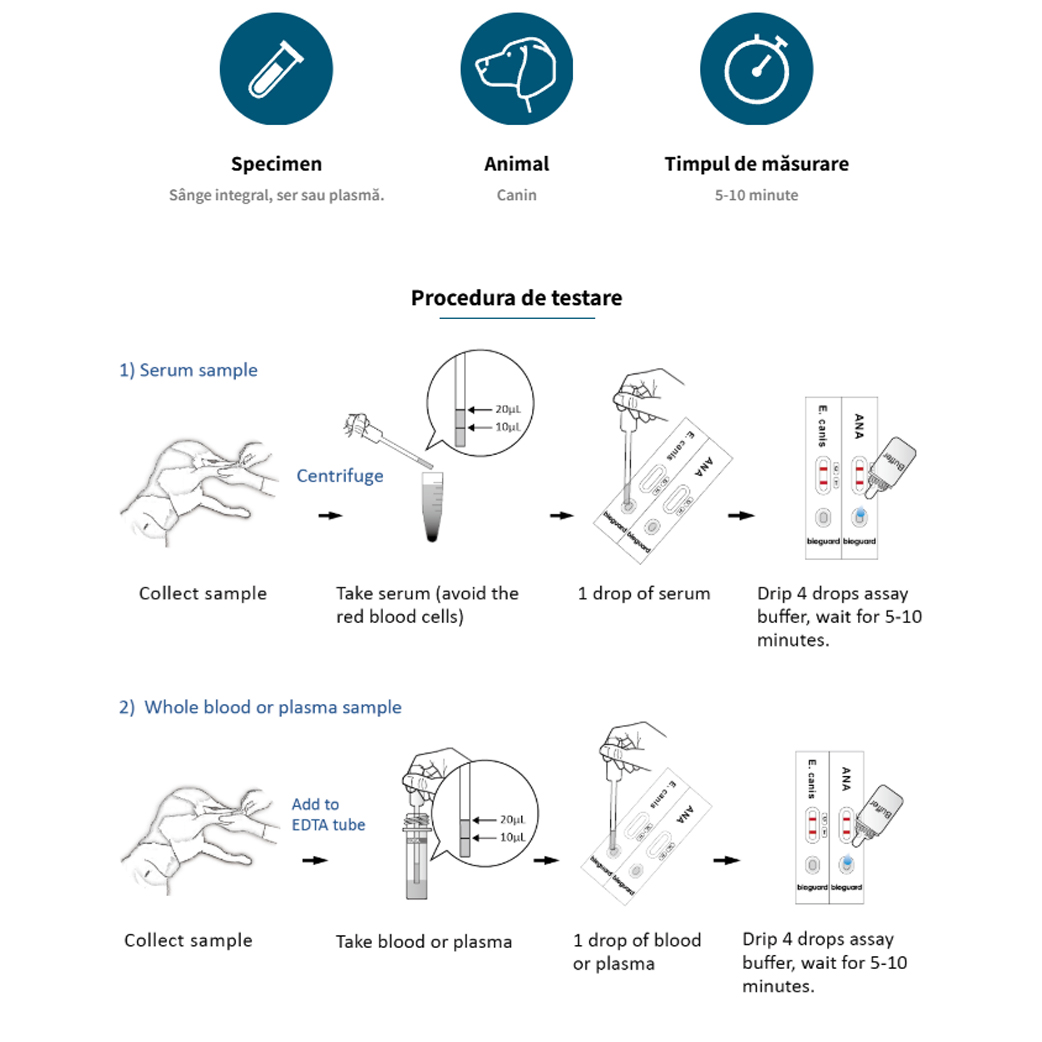 Specimen
Sânge integral, ser sau plasmă.

Animal
Canin

Timpul de măsurare
5-10 minute

Procedura de testare

1) Serum sample

Centrifuge

20μL
10μL

E. canis
ANA
bioguard
bioguard

E. canis
ANA
Buffer
bioguard
bioguard

Collect sample

Take serum (avoid the red blood cells)

1 drop of serum

Drip 4 drops assay buffer, wait for 5-10 minutes.

2) Whole blood or plasma sample

Add to EDTA tube

20μL
10μL

E. canis
ANA
bioguard
bioguard

E. canis
ANA
Buffer
bioguard
bioguard

Collect sample

Take blood or plasma

1 drop of blood or plasma

Drip 4 drops assay buffer, wait for 5-10 minutes.