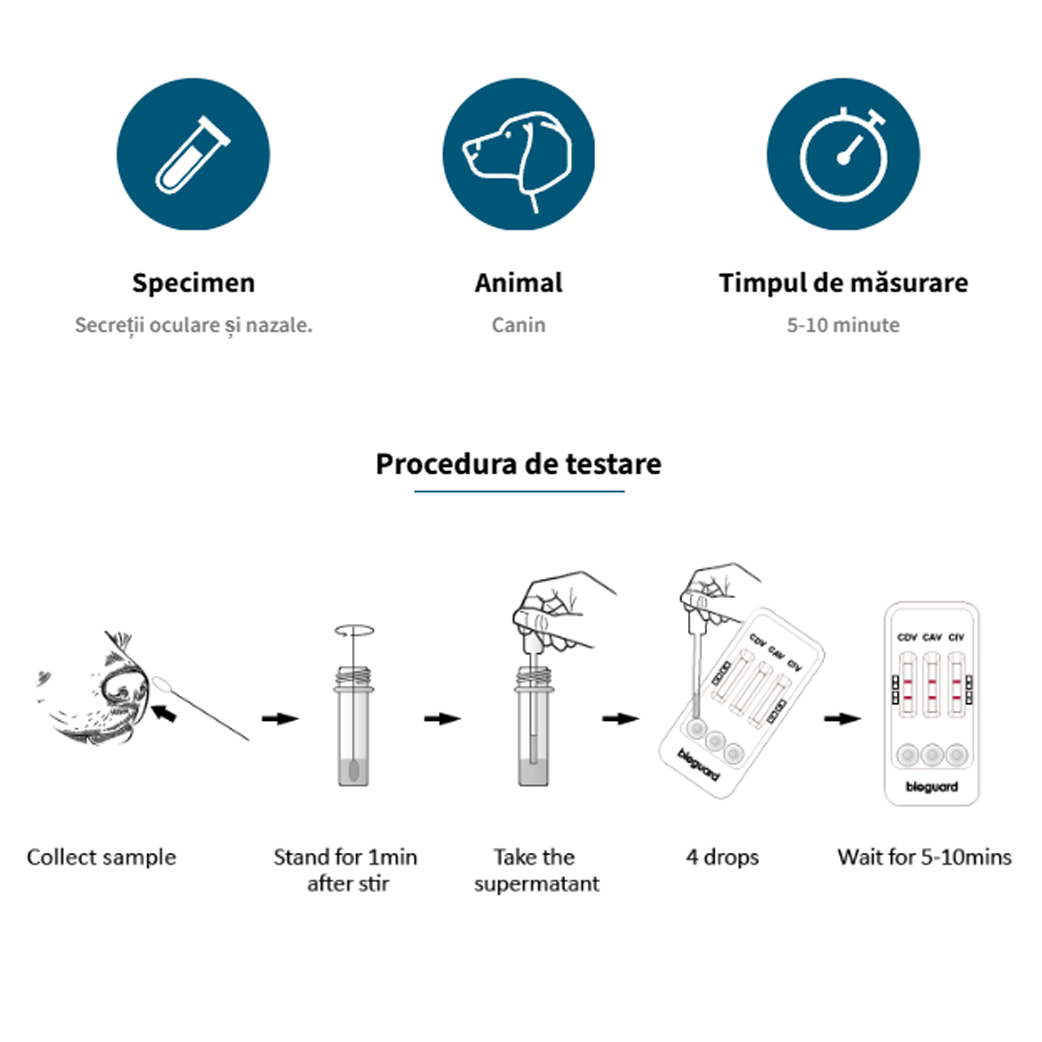 Specimen
Secreții oculare și nazale.

Animal
Canin

Timpul de măsurare
5-10 minute

Procedura de testare

CDV CAV CIV

bioguard

CDV CAV CIV

bioguard

Collect sample

Stand for 1min after stir

Take the supermatant

4 drops

Wait for 5-10mins